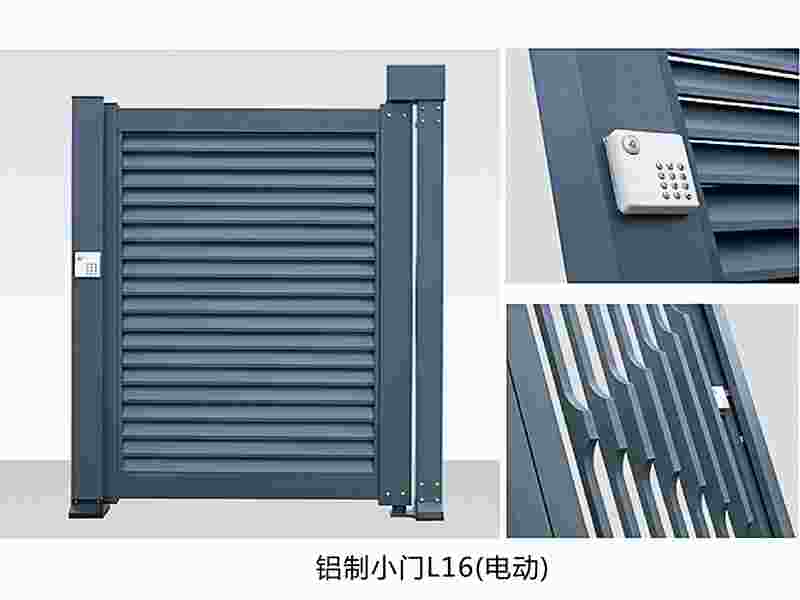 铝制小门L16(电动)